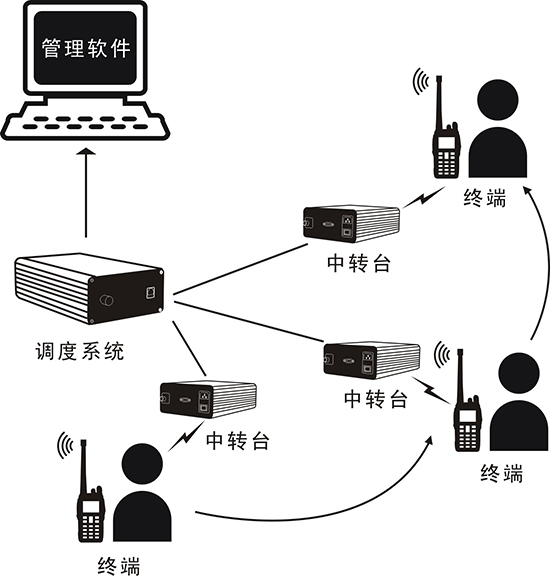 管理软件

终端

中转台

调度系统

中转台

中转台

终端

终端